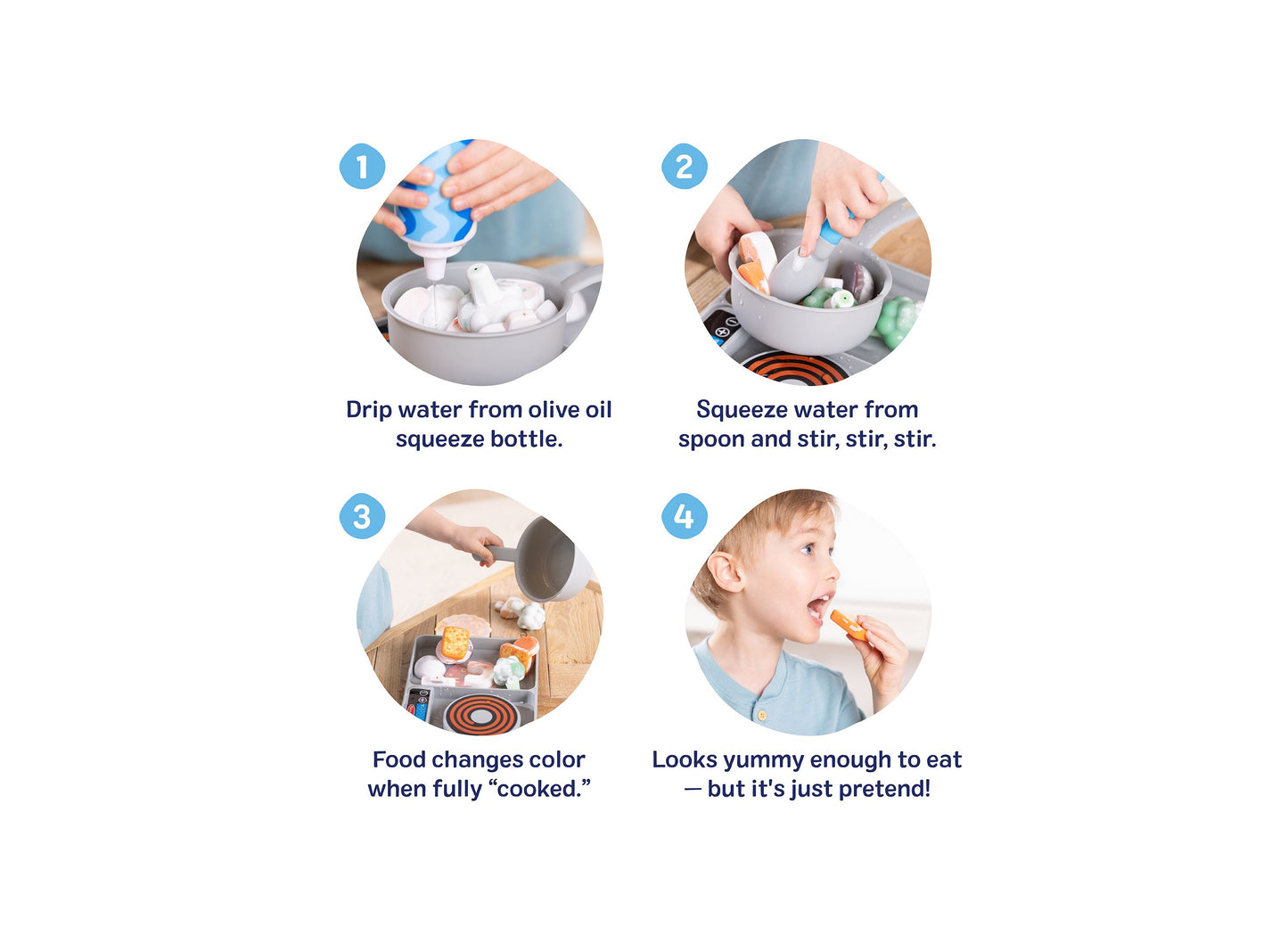 1

Drip water from olive oil squeeze bottle.

2

Squeeze water from spoon and stir, stir, stir.

3

Food changes color when fully “cooked.”

4

Looks yummy enough to eat — but it's just pretend!