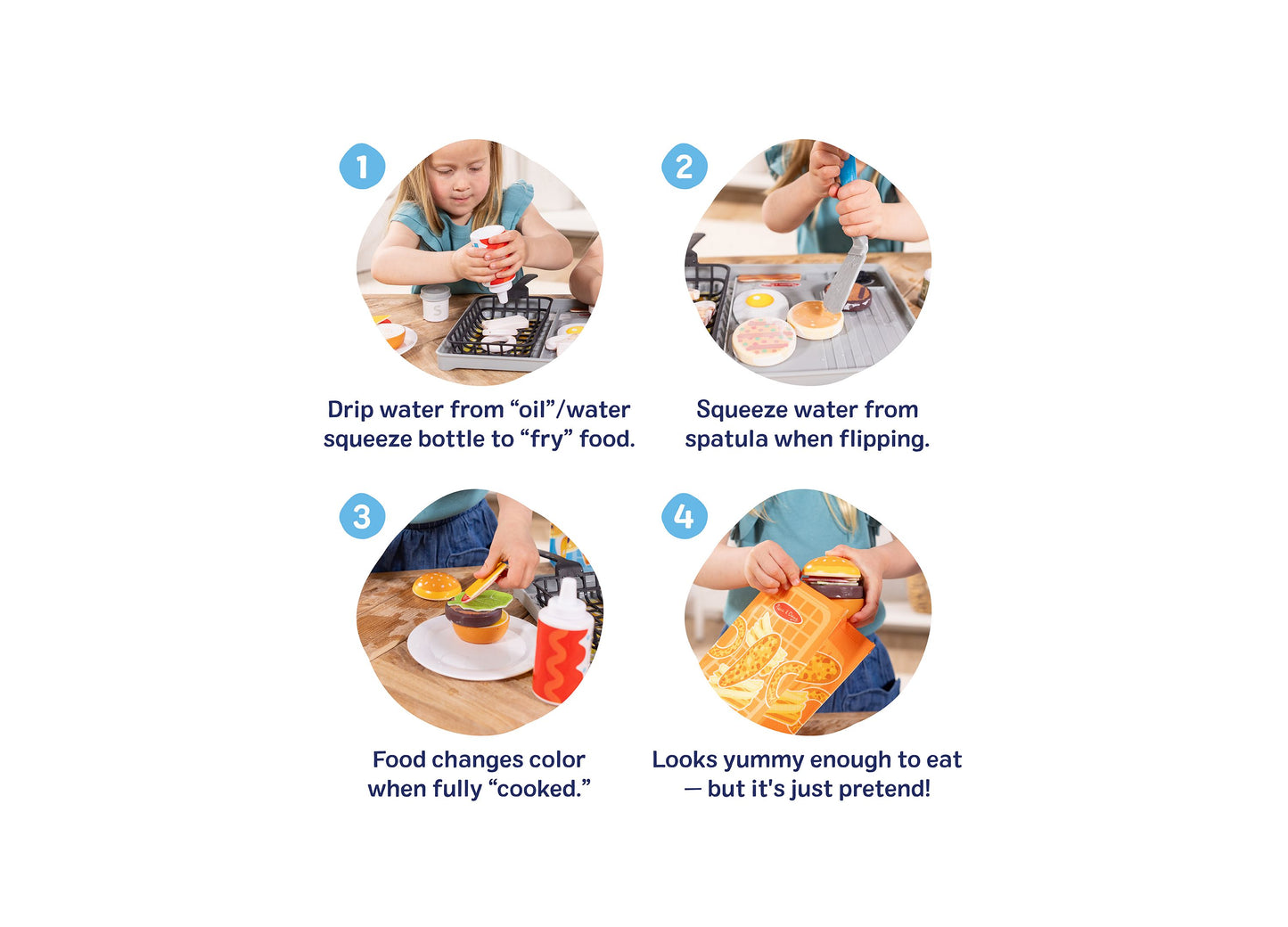 1

Drip water from “oil”/water squeeze bottle to “fry” food.

2

Squeeze water from spatula when flipping.

3

Food changes color when fully “cooked.”

4

Looks yummy enough to eat — but it's just pretend!