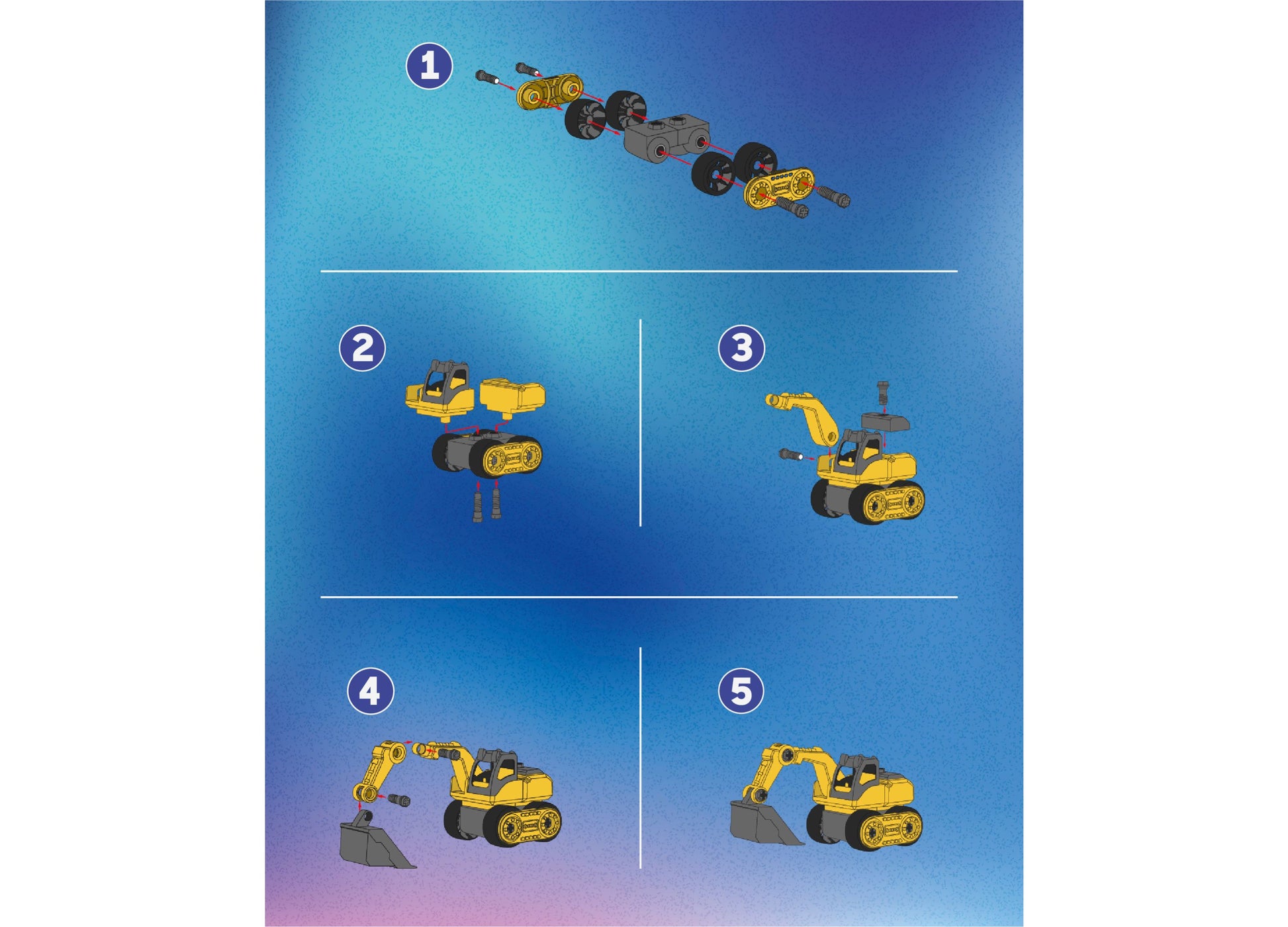 1

2

3

4

5