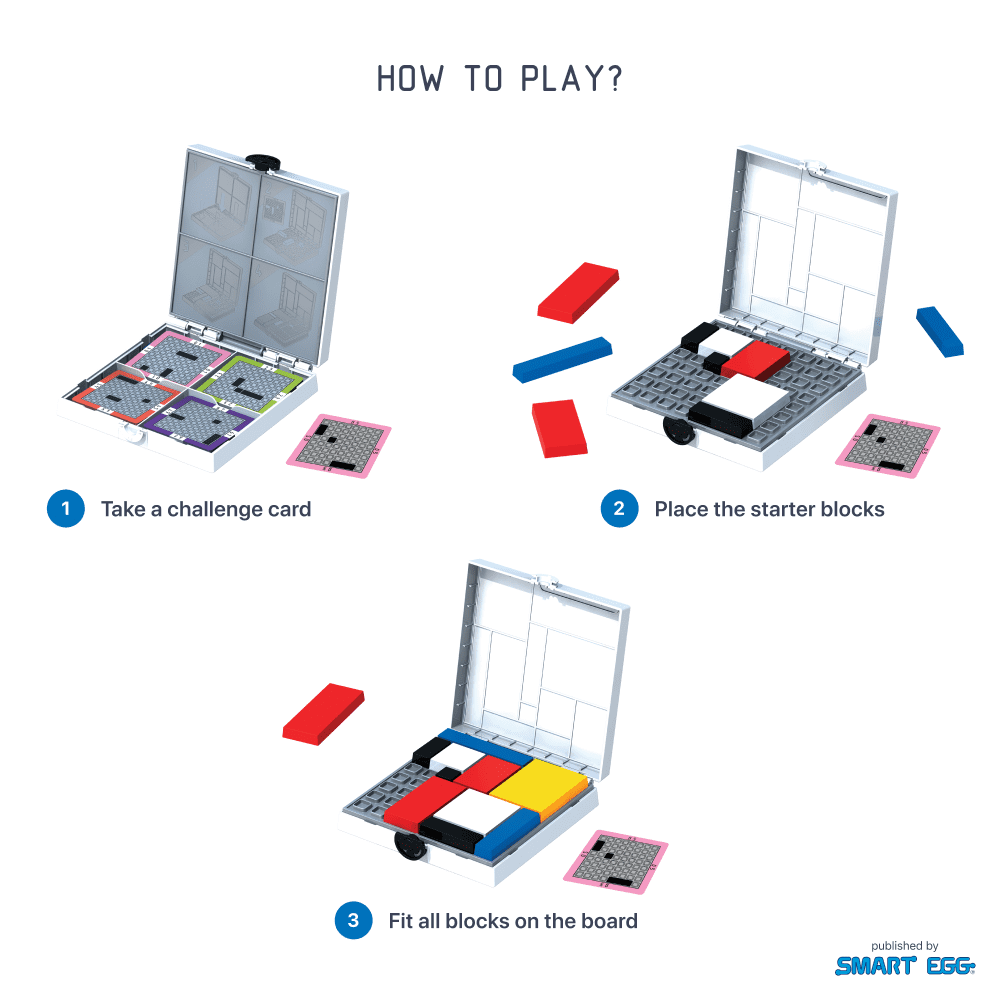 HOW TO PLAY?

1 Take a challenge card

2 Place the starter blocks

3 Fit all blocks on the board

published by
SMART EGG