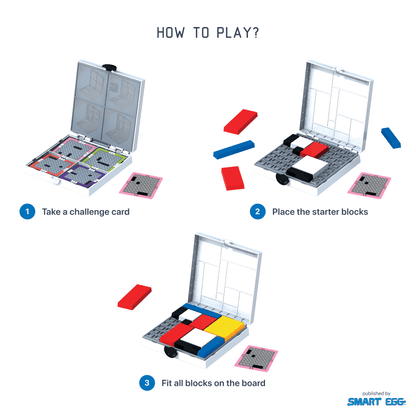 HOW TO PLAY?

1 Take a challenge card

2 Place the starter blocks

3 Fit all blocks on the board

published by
SMART EGG