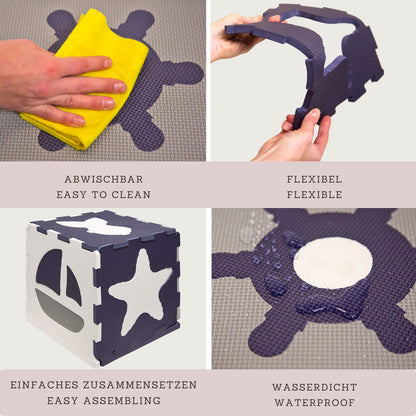 ABWISCHBAR
EASY TO CLEAN

FLEXIBEL
FLEXIBLE

EINFACHES ZUSAMMENSETZEN
EASY ASSEMBLING

WASSERDICHT
WATERPROOF