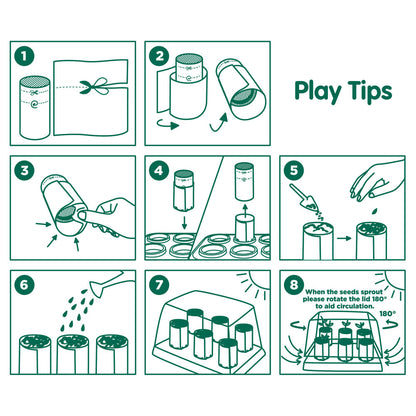 1

2

Play Tips

3

4

5

6

7

8

When the seeds sprout please rotate the lid 180° to aid circulation.

180°