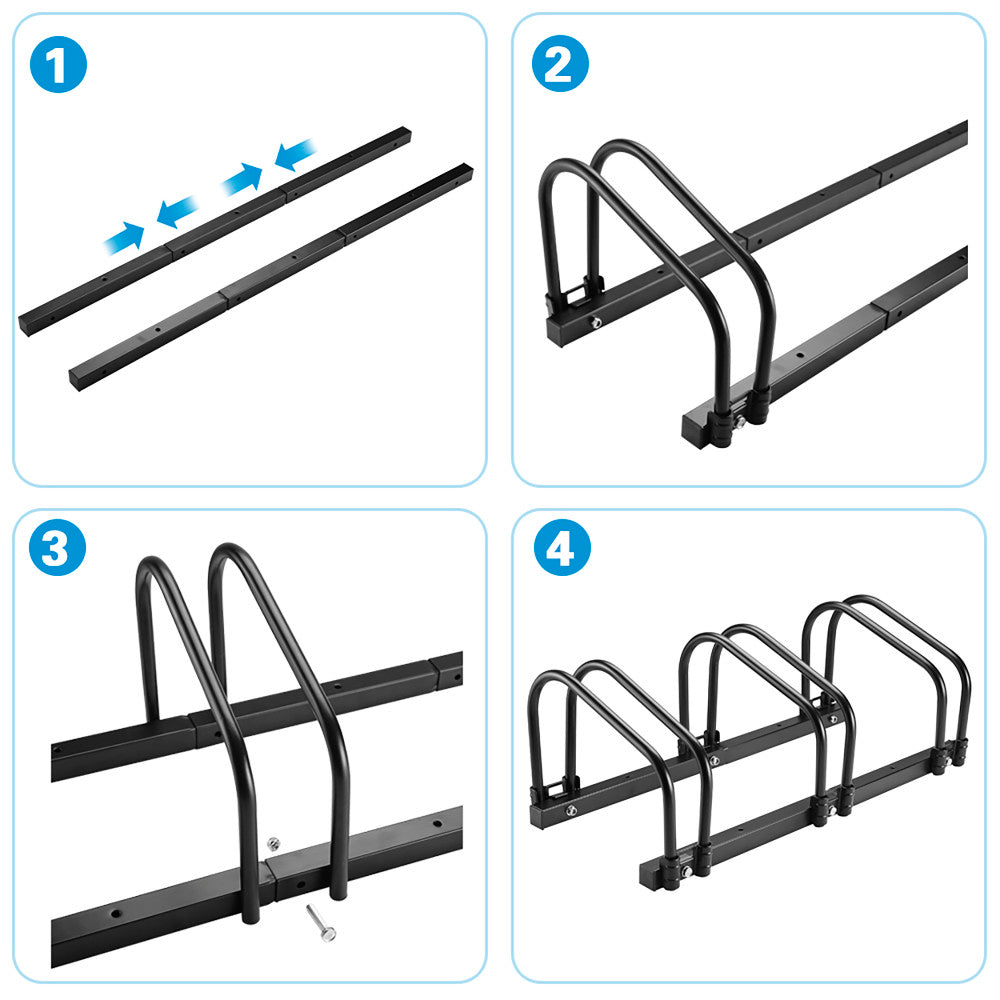 1

2

3

4