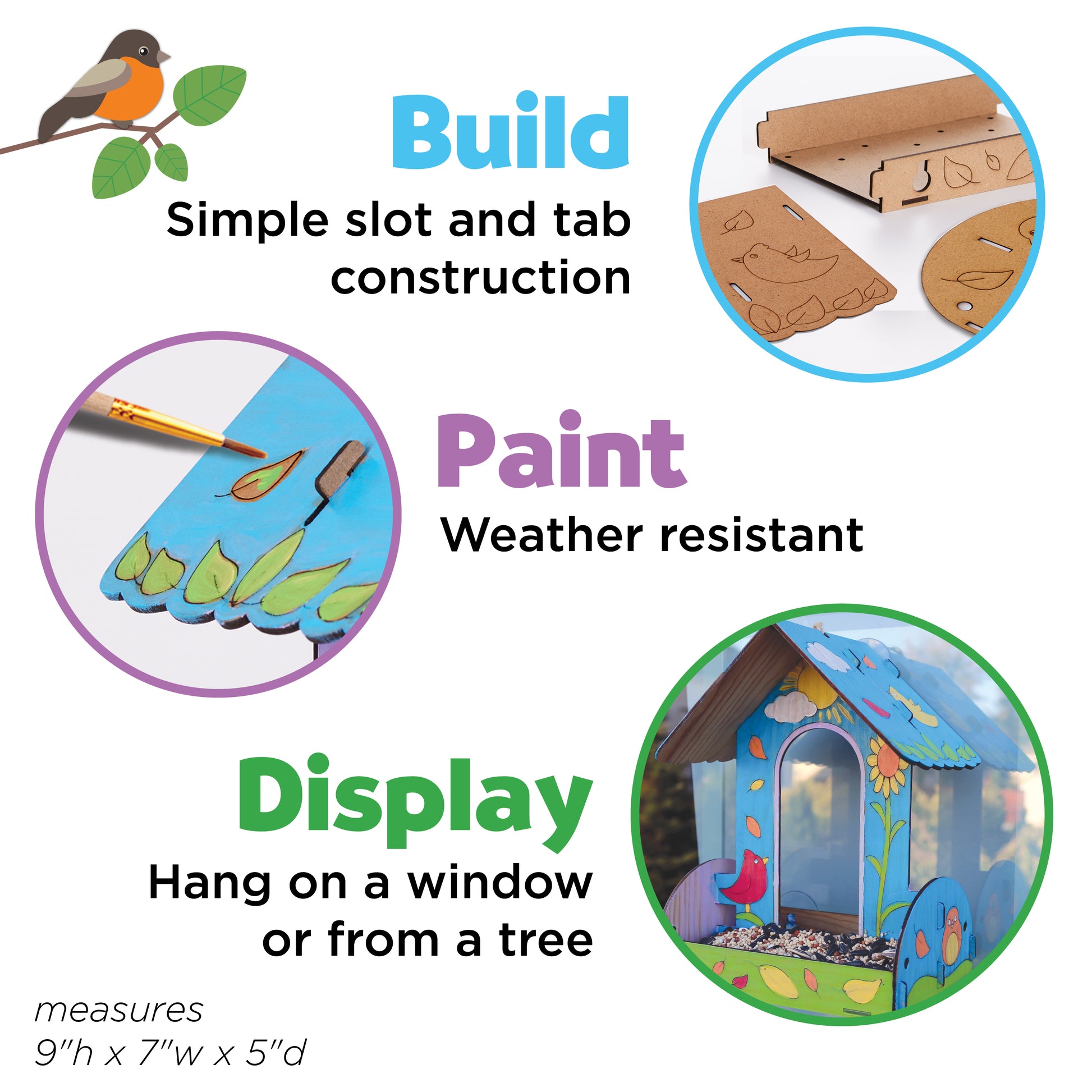 Build
Simple slot and tab construction

Paint
Weather resistant

Display
Hang on a window or from a tree

measures
9"h x 7"w x 5"d