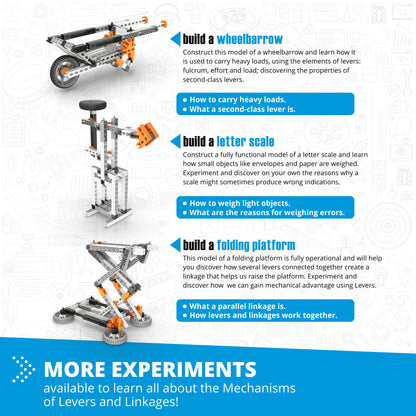 build a wheelbarrow

Construct this model of a wheelbarrow and learn how it is used to carry heavy loads, using the elements of levers: fulcrum, effort and load; discovering the properties of second-class levers.

• How to carry heavy loads.
• What a second-class lever is.

build a letter scale

Construct a fully functional model of a letter scale and learn how small objects like envelopes and paper are weighed. Experiment and discover on your own the reasons why a scale might sometimes produce wrong indications.

• How to weigh light objects.
• What are the reasons for weighing errors.

build a folding platform

This model of a folding platform is fully operational and will help you discover how several levers connected together create a linkage that helps us raise the platform. Experiment and discover how we can gain mechanical advantage using Levers.

• What a parallel linkage is.
• How levers and linkages work together.

MORE EXPERIMENTS
available to learn all about the Mechanisms of Levers and Linkages!